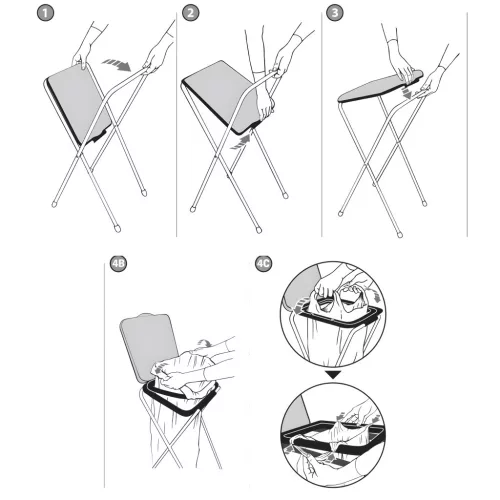 1
2
3
4B
4C